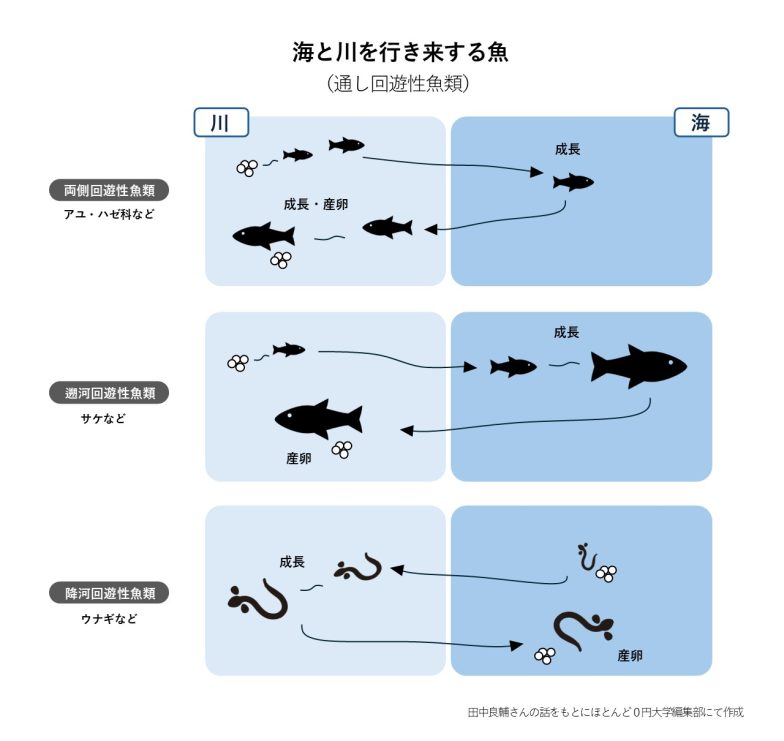 海と川を行き来する魚
(通し回遊性魚類)

川

海

両側回遊性魚類
アユ・ハゼ科など

成長

成長・産卵

遡河回遊性魚類
サケなど

成長

産卵

降河回遊性魚類
ウナギなど

成長

産卵

田中良輔さんの話をもとにほとんど0円大学編集部にて作成